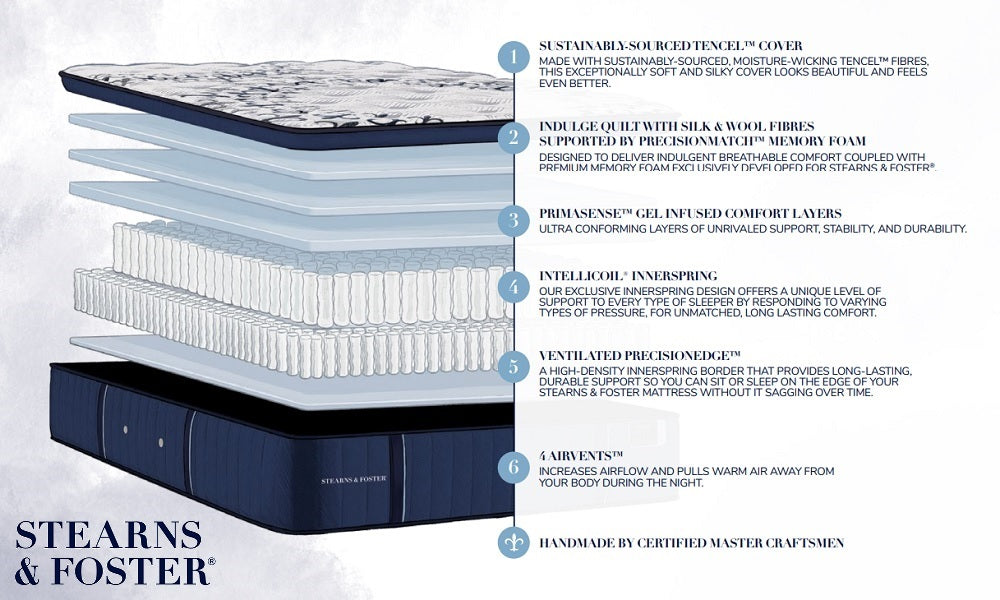 1 SUSTAINABLY-SOURCED TENCEL™ COVER
MADE WITH SUSTAINABLY-SOURCED, MOISTURE-WICKING TENCEL™ FIBRES, THIS EXCEPTIONALLY SOFT AND SILKY COVER LOOKS BEAUTIFUL AND FEELS EVEN BETTER.

2 INDULGE QUILT WITH SILK & WOOL FIBRES SUPPORTED BY PRECISIONMATCH™ MEMORY FOAM
DESIGNED TO DELIVER INDULGENT BREATHABLE COMFORT COUPLED WITH PREMIUM MEMORY FOAM EXCLUSIVELY DEVELOPED FOR STEARNS & FOSTER®.

3 PRIMASENSE™ GEL INFUSED COMFORT LAYERS
ULTRA CONFORMING LAYERS OF UNRIVALED SUPPORT, STABILITY, AND DURABILITY.

4 INTELLICOIL® INNERSPRING
OUR EXCLUSIVE INNERSPRING DESIGN OFFERS A UNIQUE LEVEL OF SUPPORT TO EVERY TYPE OF SLEEPER BY RESPONDING TO VARYING TYPES OF PRESSURE, FOR UNMATCHED, LONG LASTING COMFORT.

5 VENTILATED PRECISIONEDGE™
A HIGH-DENSITY INNERSPRING BORDER THAT PROVIDES LONG-LASTING, DURABLE SUPPORT SO YOU CAN SIT OR SLEEP ON THE EDGE OF YOUR STEARNS & FOSTER MATTRESS WITHOUT IT SAGGING OVER TIME.

6 4 AIRVENTS™
INCREASES AIRFLOW AND PULLS WARM AIR AWAY FROM YOUR BODY DURING THE NIGHT.

HANDMADE BY CERTIFIED MASTER CRAFTSMEN

STEARNS & FOSTER

STEARNS & FOSTER®